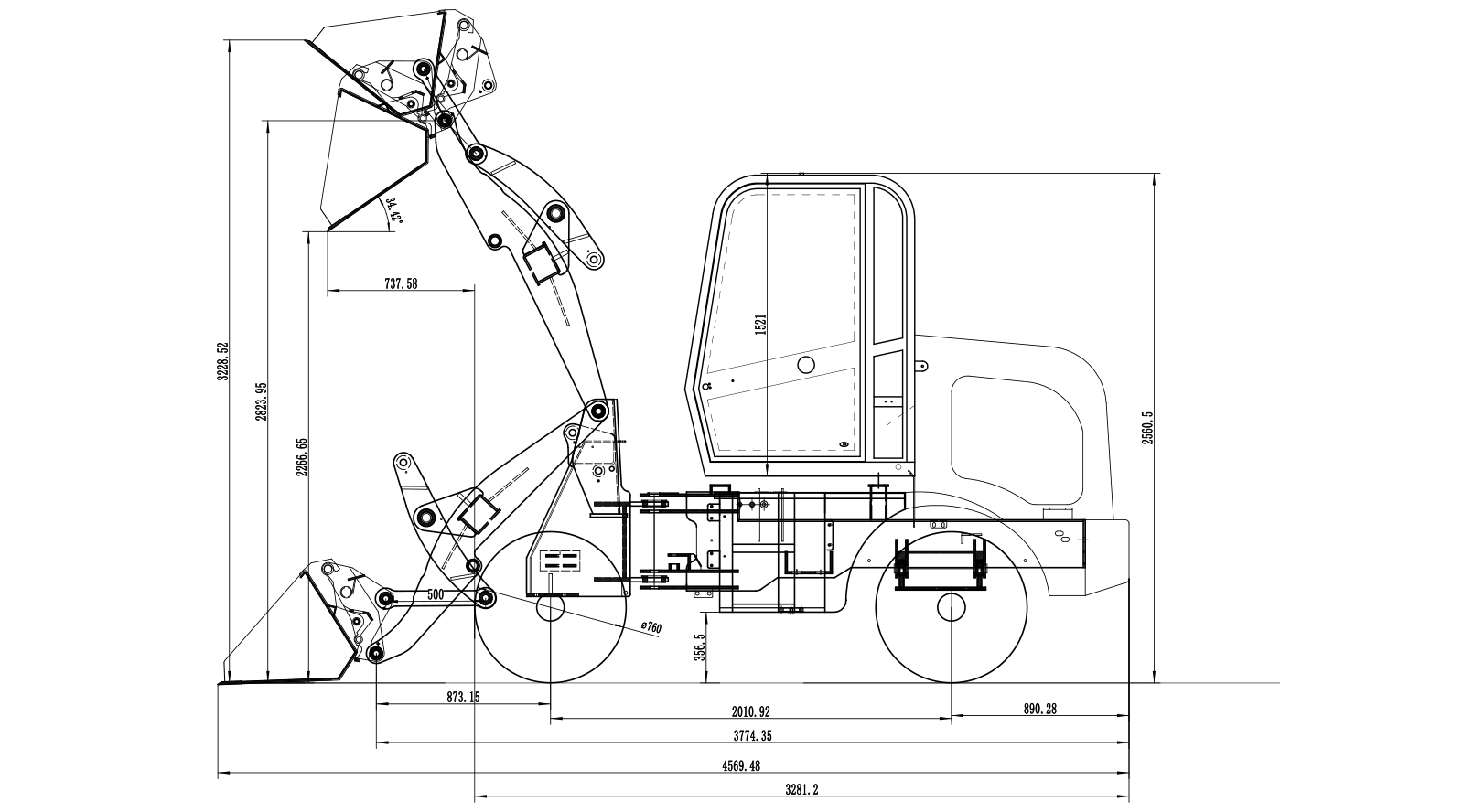 3228.52
2823.95
2266.65
34.42°
737.58
1521
2560.5
500
ø760
356.5
873.15
2010.92
890.28
3774.35
4569.48
3281.2